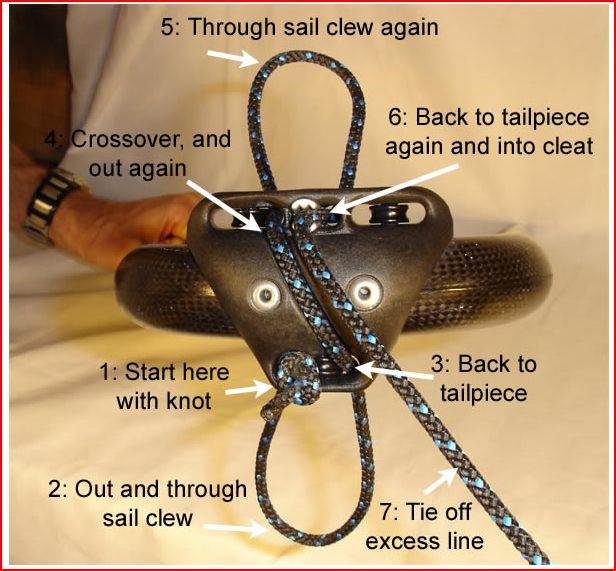 5: Through sail clew again

4: Crossover, and out again

6: Back to tailpiece again and into cleat

1: Start here with knot

3: Back to tailpiece

2: Out and through sail clew

7: Tie off excess line