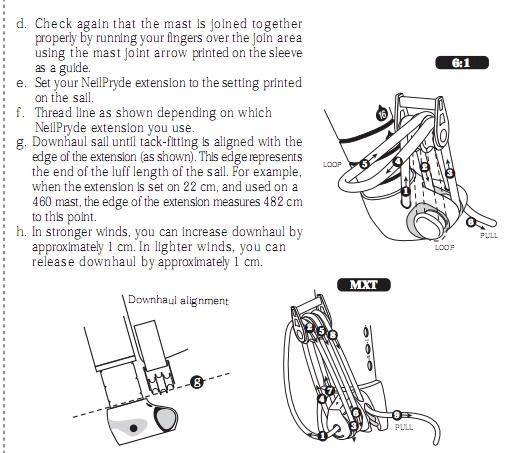 d. Check again that the mast is joined together properly by running your fingers over the join area using the mast joint arrow printed on the sleeve as a guide.
e. Set your NeilPryde extension to the setting printed on the sail.
f. Thread line as shown depending on which NeilPryde extension you use.
g. Downhaul sail until tack-fitting is aligned with the edge of the extension (as shown). This edge represents the end of the luff length of the sail. For example, when the extension is set on 22 cm, and used on a 460 mast, the edge of the extension measures 482 cm to this point.
h. In stronger winds, you can increase downhaul by approximately 1 cm. In lighter winds, you can release downhaul by approximately 1 cm.

6:1

16

LOOP

5

4

2

3

1

6

PULL

LOOP

Downhaul alignment

g

MXT

2

5

6

7

4

8

3

1

9

PULL