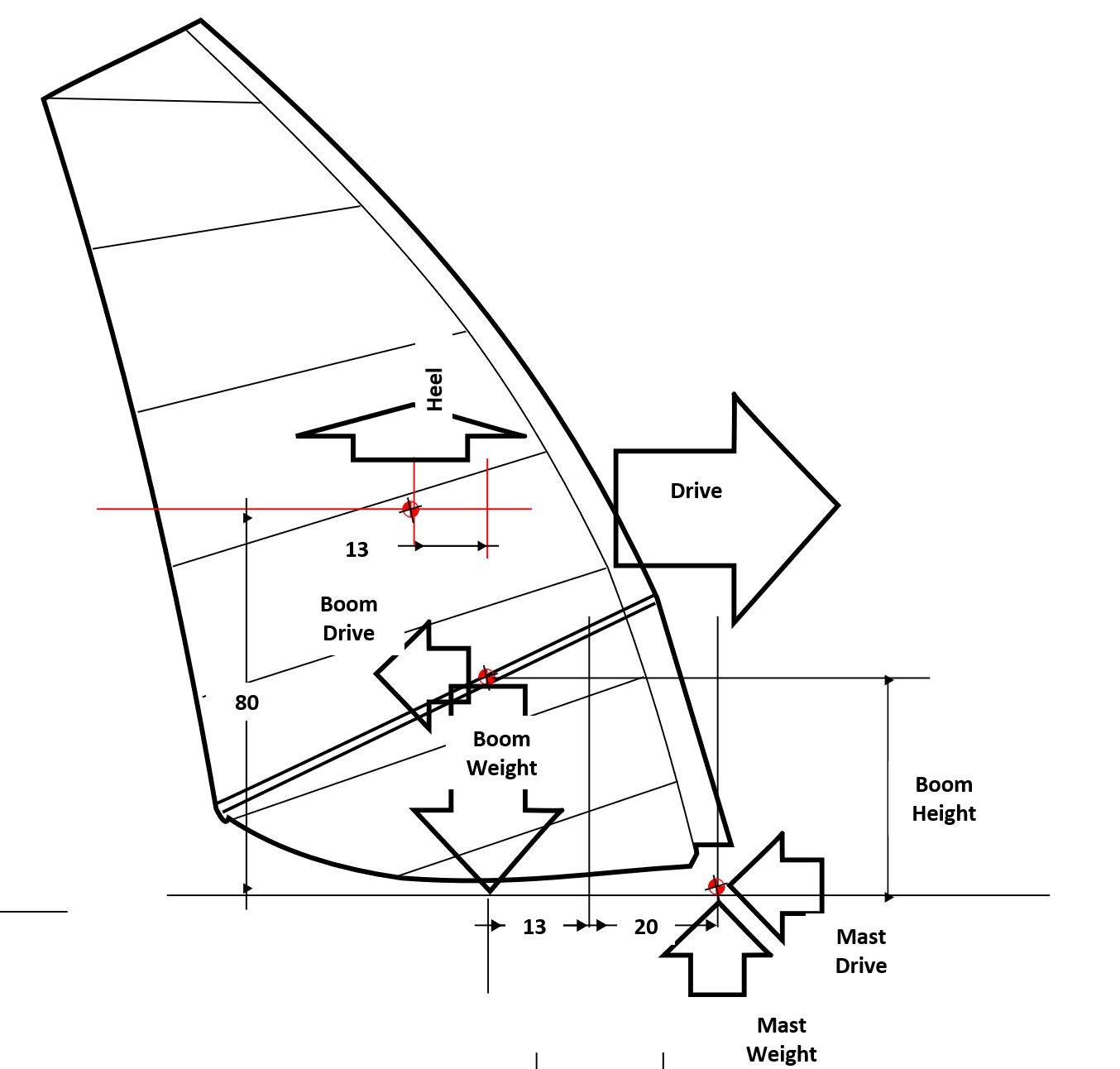 Heel

Drive

13

Boom Drive

80

Boom Weight

Boom Height

13

20

Mast Drive

Mast Weight