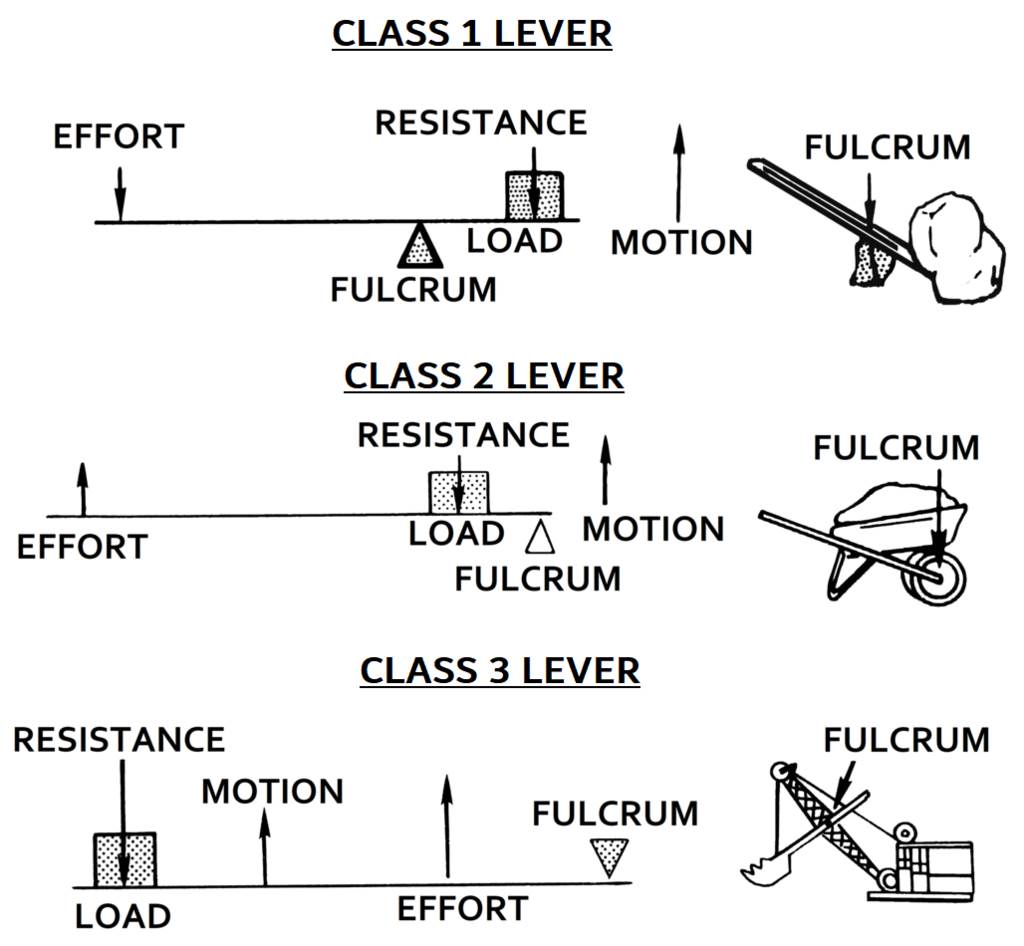 CLASS 1 LEVER

EFFORT

RESISTANCE

LOAD

FULCRUM

MOTION

FULCRUM

CLASS 2 LEVER

RESISTANCE

EFFORT

LOAD

FULCRUM

MOTION

FULCRUM

CLASS 3 LEVER

RESISTANCE

MOTION

FULCRUM

LOAD

EFFORT

FULCRUM