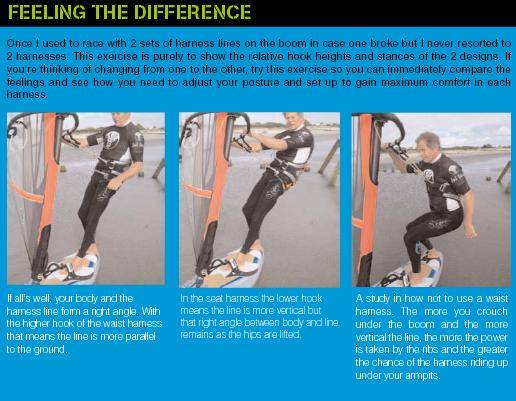 FEELING THE DIFFERENCE

Once I used to race with 2 sets of harness lines on the boom in case one broke but I never resorted to 2 harnesses. This exercise is purely to show the relative hook heights and stances of the 2 designs. If you're thinking of changing from one to the other, try this exercise so you can immediately compare the feelings and see how you need to adjust your posture and set up to gain maximum comfort in each harness.

If all's well, your body and the harness line form a right angle. With the higher hook of the waist harness that means the line is more parallel to the ground.

In the seat harness the lower hook means the line is more vertical but that right angle between body and line remains as the hips are lifted.

A study in how not to use a waist harness. The more you crouch under the boom and the more vertical the line, the more the power is taken by the ribs and the greater the chance of the harness riding up under your armpits.