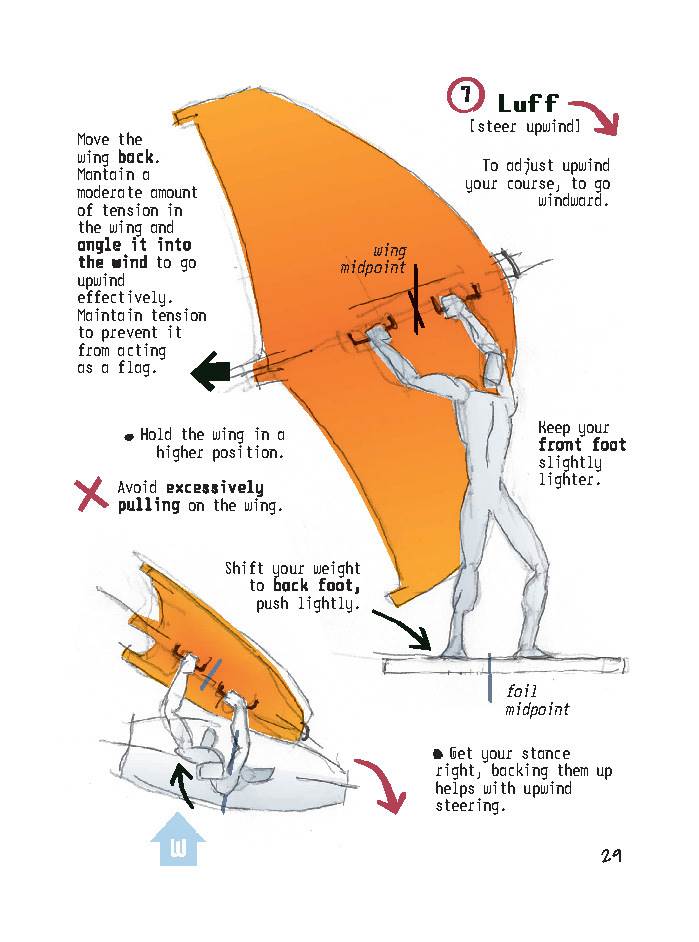 7 Luff
[steer upwind]

To adjust upwind your course, to go windward.

Move the wing back. Mantain a moderate amount of tension in the wing and angle it into the wind to go upwind effectively. Maintain tension to prevent it from acting as a flag.

wing midpoint

Hold the wing in a higher position.

Avoid excessively pulling on the wing.

Keep your front foot slightly lighter.

Shift your weight to back foot, push lightly.

foil midpoint

Get your stance right, backing them up helps with upwind steering.

W

29