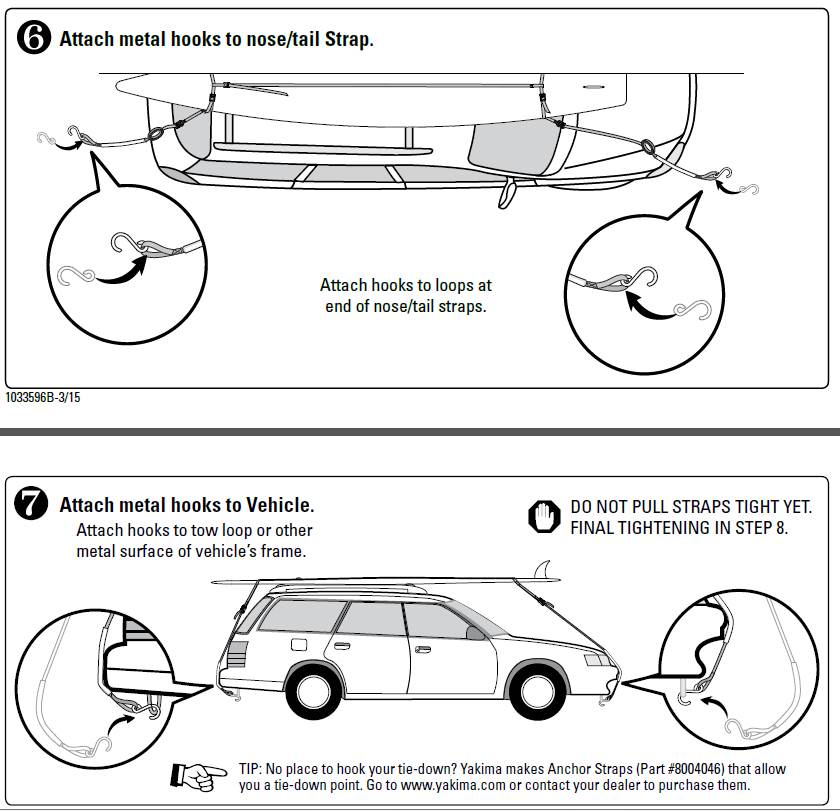 6 Attach metal hooks to nose/tail Strap.

Attach hooks to loops at end of nose/tail straps.

1033596B-3/15

7 Attach metal hooks to Vehicle.
Attach hooks to tow loop or other metal surface of vehicle's frame.

DO NOT PULL STRAPS TIGHT YET. FINAL TIGHTENING IN STEP 8.

TIP: No place to hook your tie-down? Yakima makes Anchor Straps (Part #8004046) that allow you a tie-down point. Go to www.yakima.com or contact your dealer to purchase them.