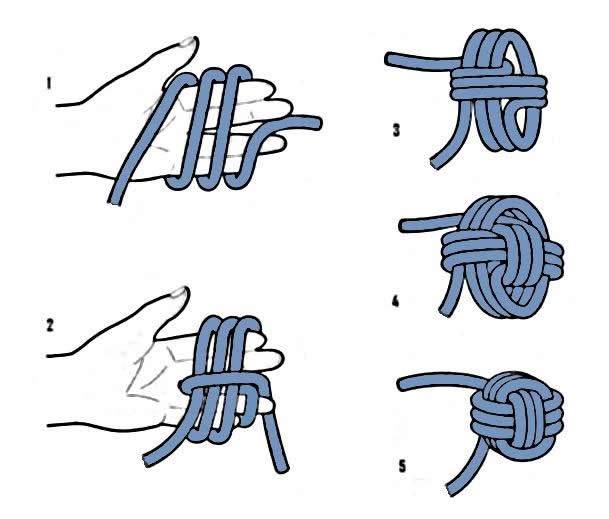 1
2
3
4
5