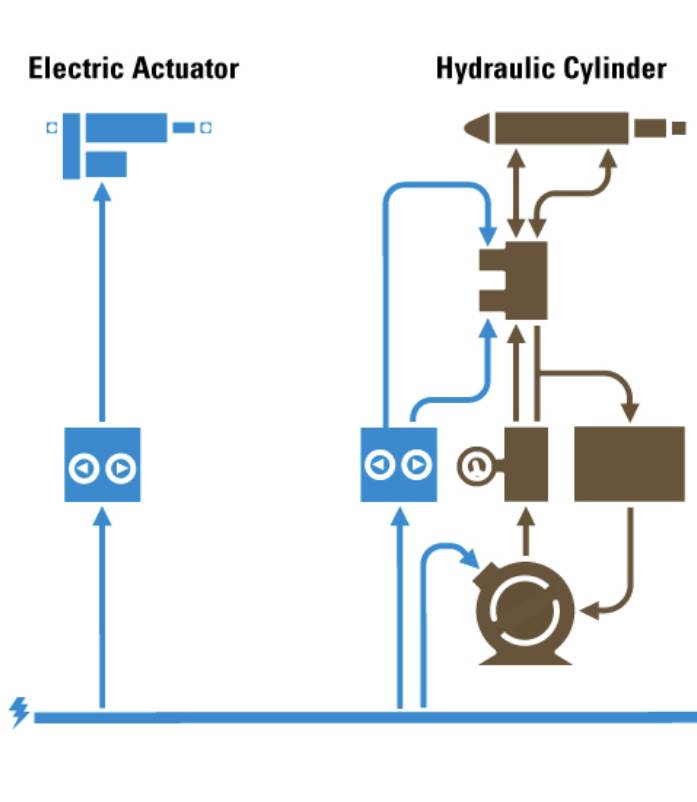 Electric Actuator

Hydraulic Cylinder