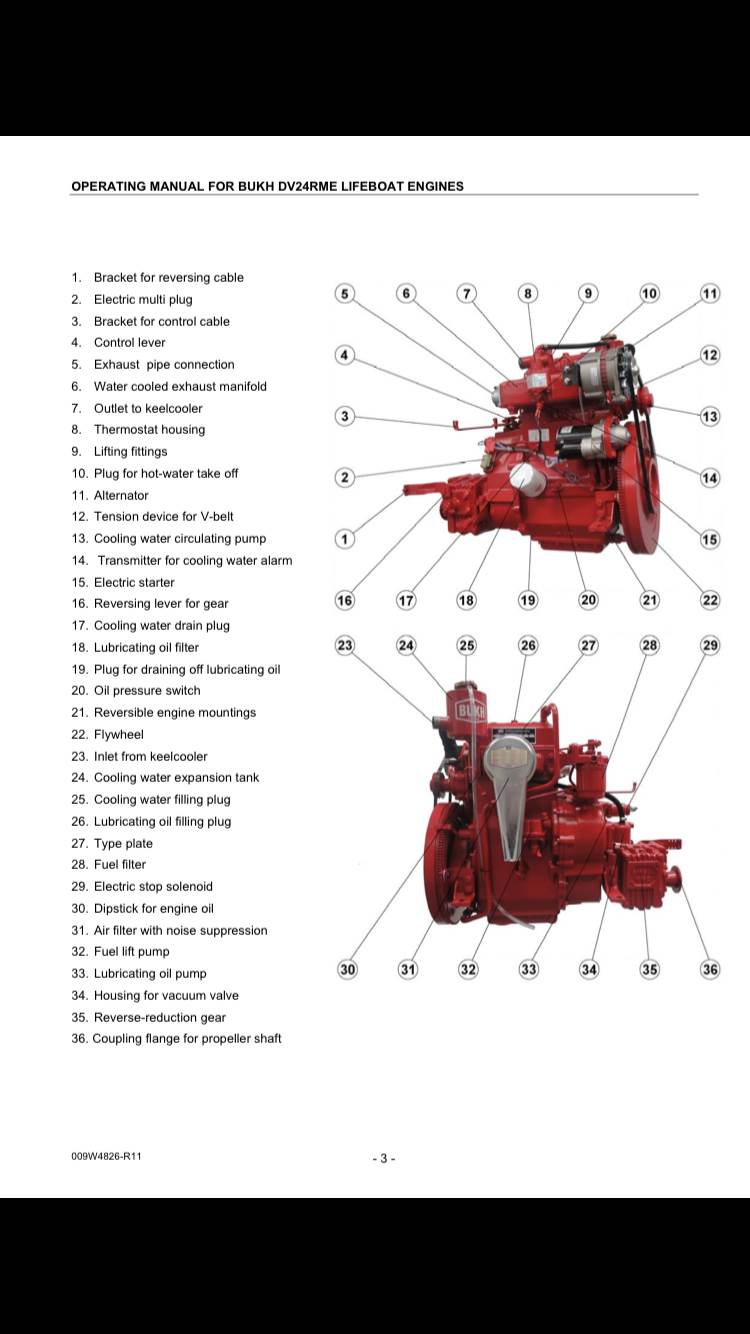 OPERATING MANUAL FOR BUKH DV24RME LIFEBOAT ENGINES

1. Bracket for reversing cable
2. Electric multi plug
3. Bracket for control cable
4. Control lever
5. Exhaust pipe connection
6. Water cooled exhaust manifold
7. Outlet to keelcooler
8. Thermostat housing
9. Lifting fittings
10. Plug for hot-water take off
11. Alternator
12. Tension device for V-belt
13. Cooling water circulating pump
14. Transmitter for cooling water alarm
15. Electric starter
16. Reversing lever for gear
17. Cooling water drain plug
18. Lubricating oil filter
19. Plug for draining off lubricating oil
20. Oil pressure switch
21. Reversible engine mountings
22. Flywheel
23. Inlet from keelcooler
24. Cooling water expansion tank
25. Cooling water filling plug
26. Lubricating oil filling plug
27. Type plate
28. Fuel filter
29. Electric stop solenoid
30. Dipstick for engine oil
31. Air filter with noise suppression
32. Fuel lift pump
33. Lubricating oil pump
34. Housing for vacuum valve
35. Reverse-reduction gear
36. Coupling flange for propeller shaft

5 6 7 8 9 10 11
4 12
3 13
2 14
1 15
16 17 18 19 20 21 22

23 24 25 26 27 28 29
BUKH
30 31 32 33 34 35 36

009W4826-R11

- 3 -