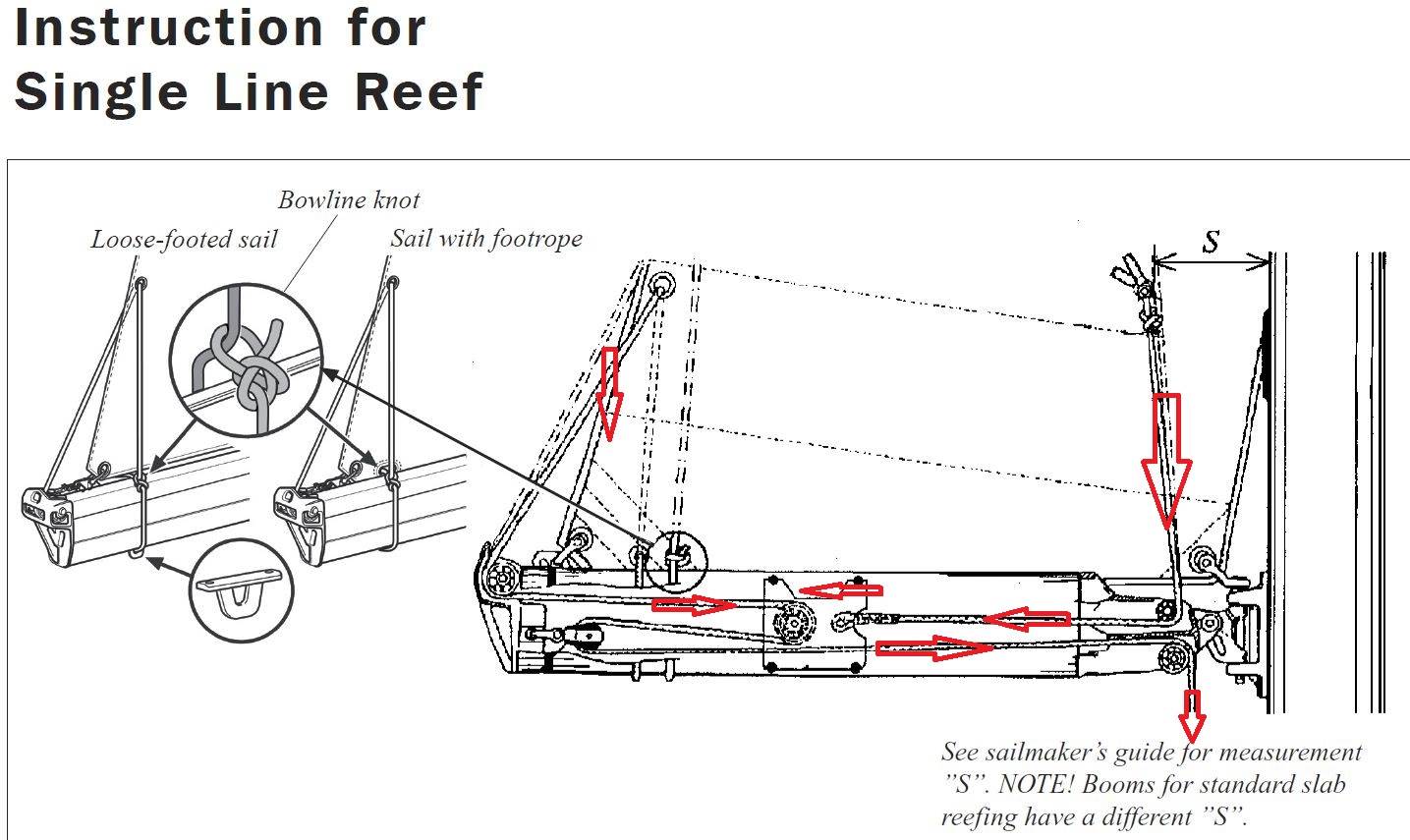 Instruction for
Single Line Reef

Bowline knot

Loose-footed sail

Sail with footrope

S

See sailmaker's guide for measurement "S". NOTE! Booms for standard slab reefing have a different "S".