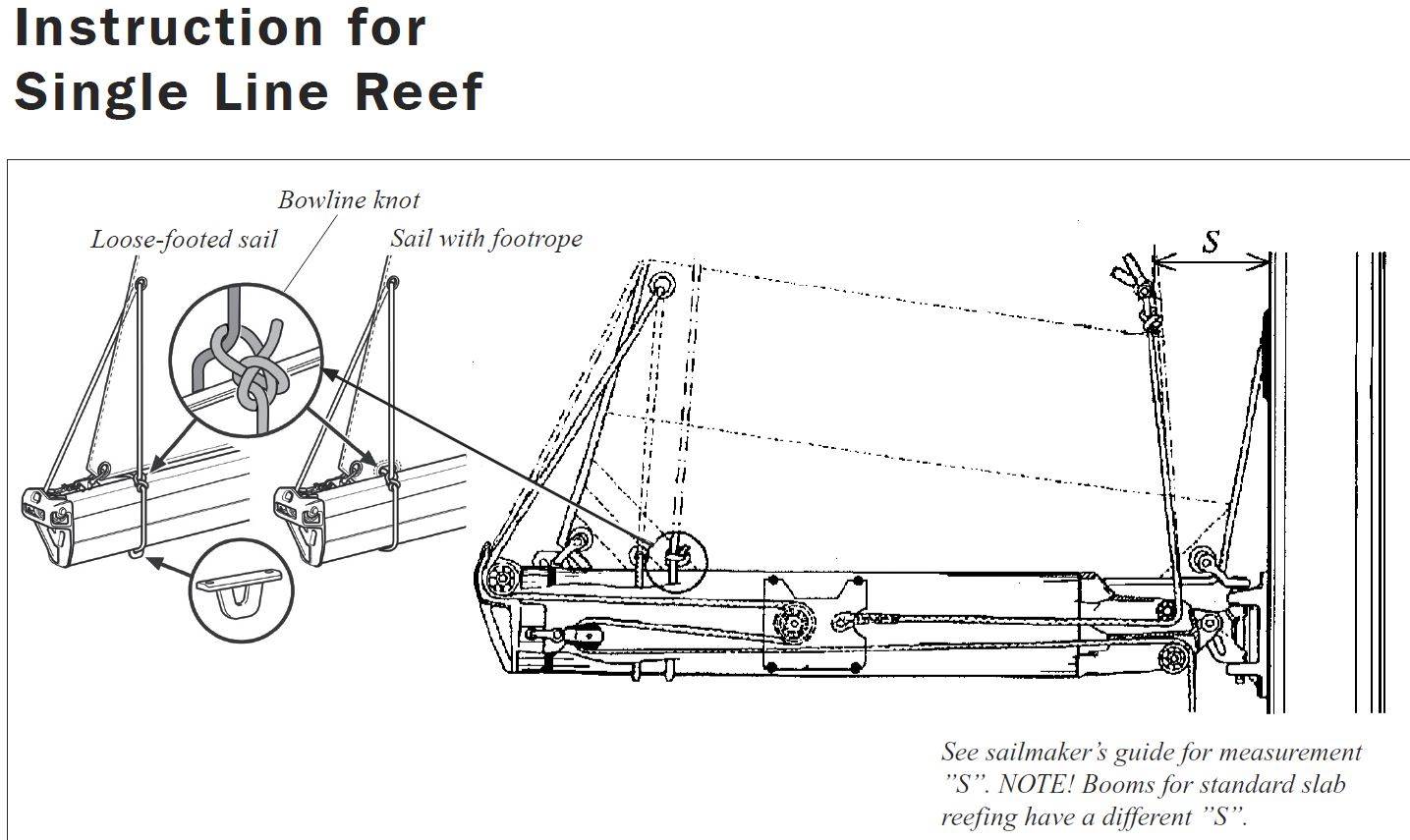 Instruction for Single Line Reef

Bowline knot

Loose-footed sail

Sail with footrope

S

See sailmaker's guide for measurement "S". NOTE! Booms for standard slab reefing have a different "S".