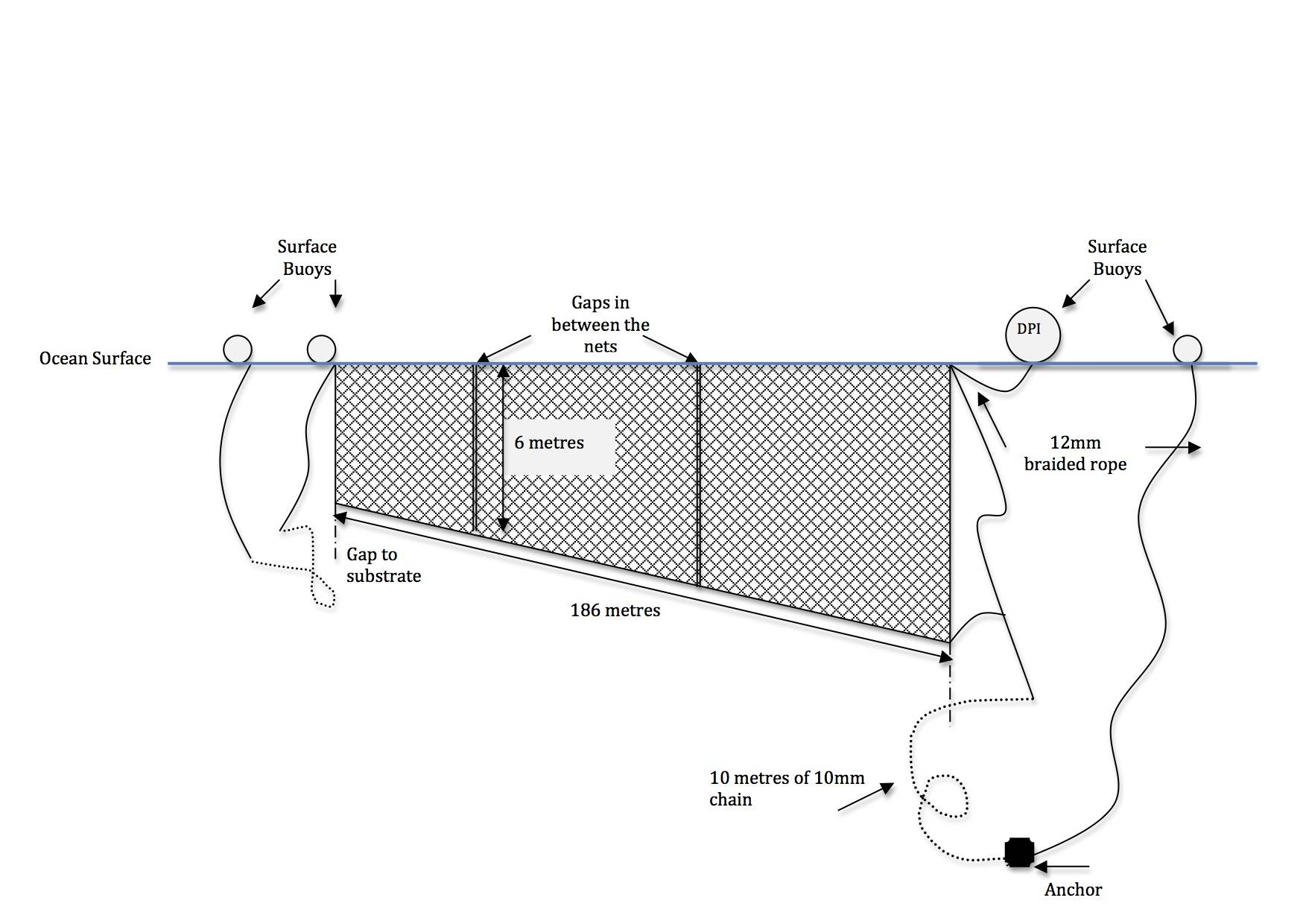 Surface Buoys

Surface Buoys

Gaps in between the nets

DPI

Ocean Surface

6 metres

12mm braided rope

Gap to substrate

186 metres

10 metres of 10mm chain

Anchor