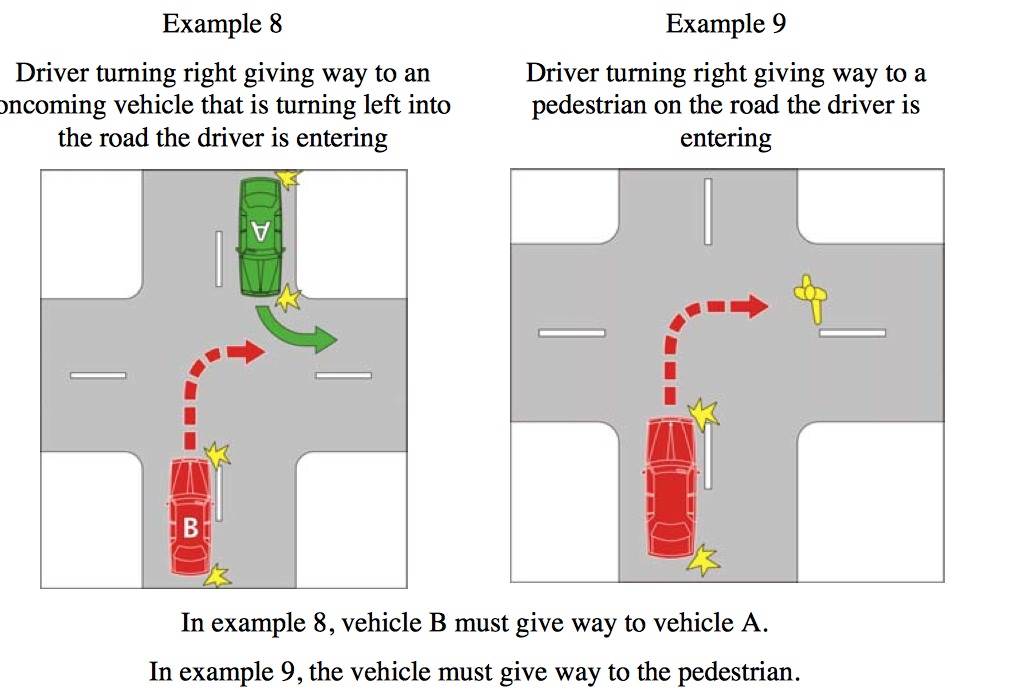 Example 8

Driver turning right giving way to an oncoming vehicle that is turning left into the road the driver is entering

A

B

Example 9

Driver turning right giving way to a pedestrian on the road the driver is entering

In example 8, vehicle B must give way to vehicle A.

In example 9, the vehicle must give way to the pedestrian.