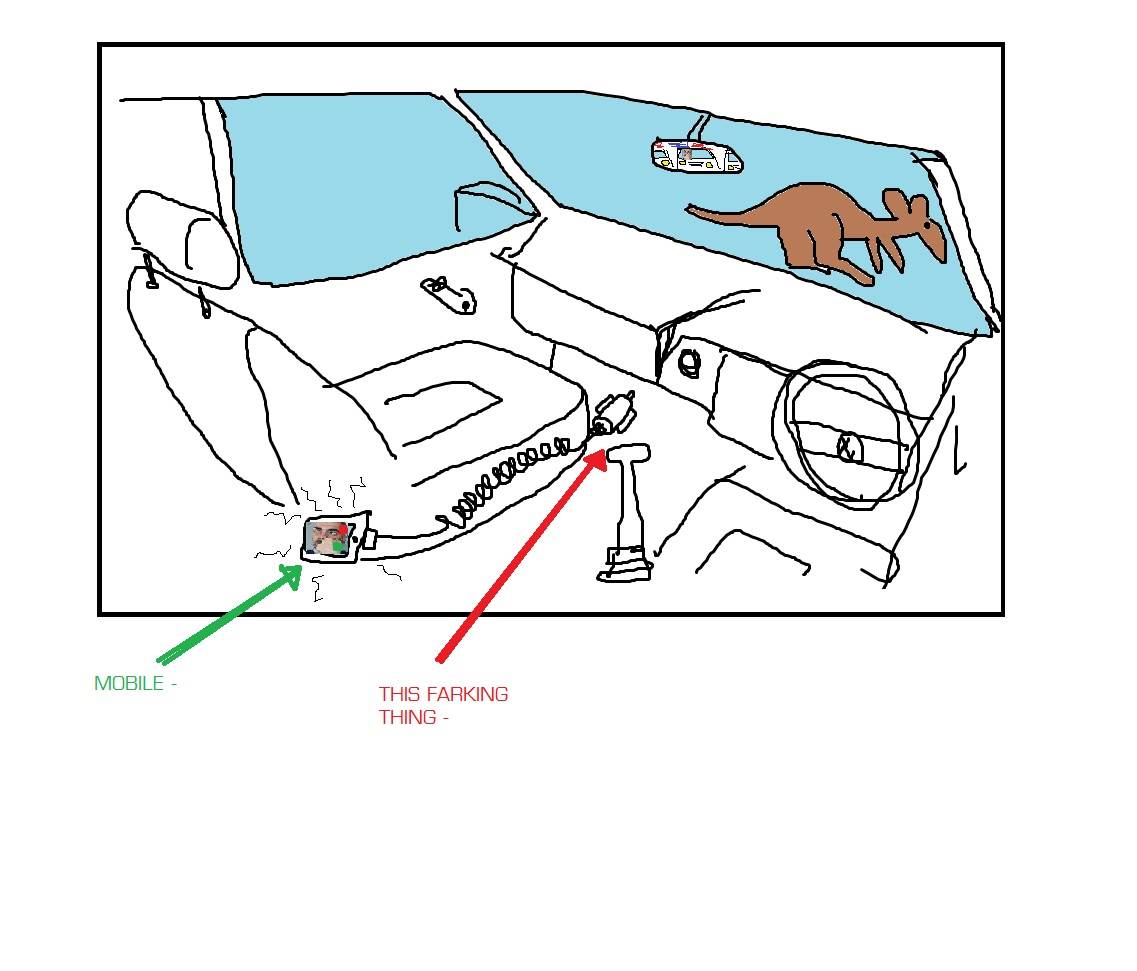 MOBILE -

THIS FARKING THING -