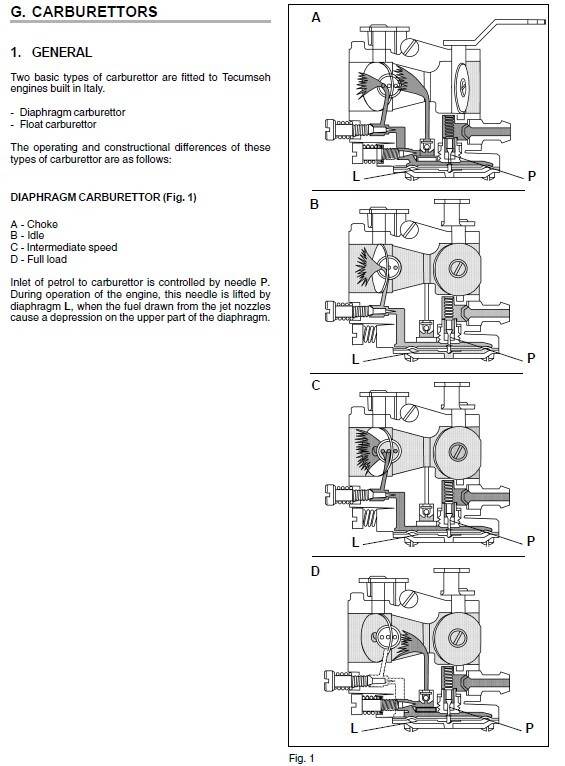 G. CARBURETTORS

1. GENERAL

Two basic types of carburettor are fitted to Tecumseh engines built in Italy.

- Diaphragm carburettor
- Float carburettor

The operating and constructional differences of these types of carburettor are as follows:

DIAPHRAGM CARBURETTOR (Fig. 1)

A - Choke
B - Idle
C - Intermediate speed
D - Full load

Inlet of petrol to carburettor is controlled by needle P. During operation of the engine, this needle is lifted by diaphragm L, when the fuel drawn from the jet nozzles cause a depression on the upper part of the diaphragm.

A
L
P
B
L
P
C
L
P
D
L
P

Fig. 1