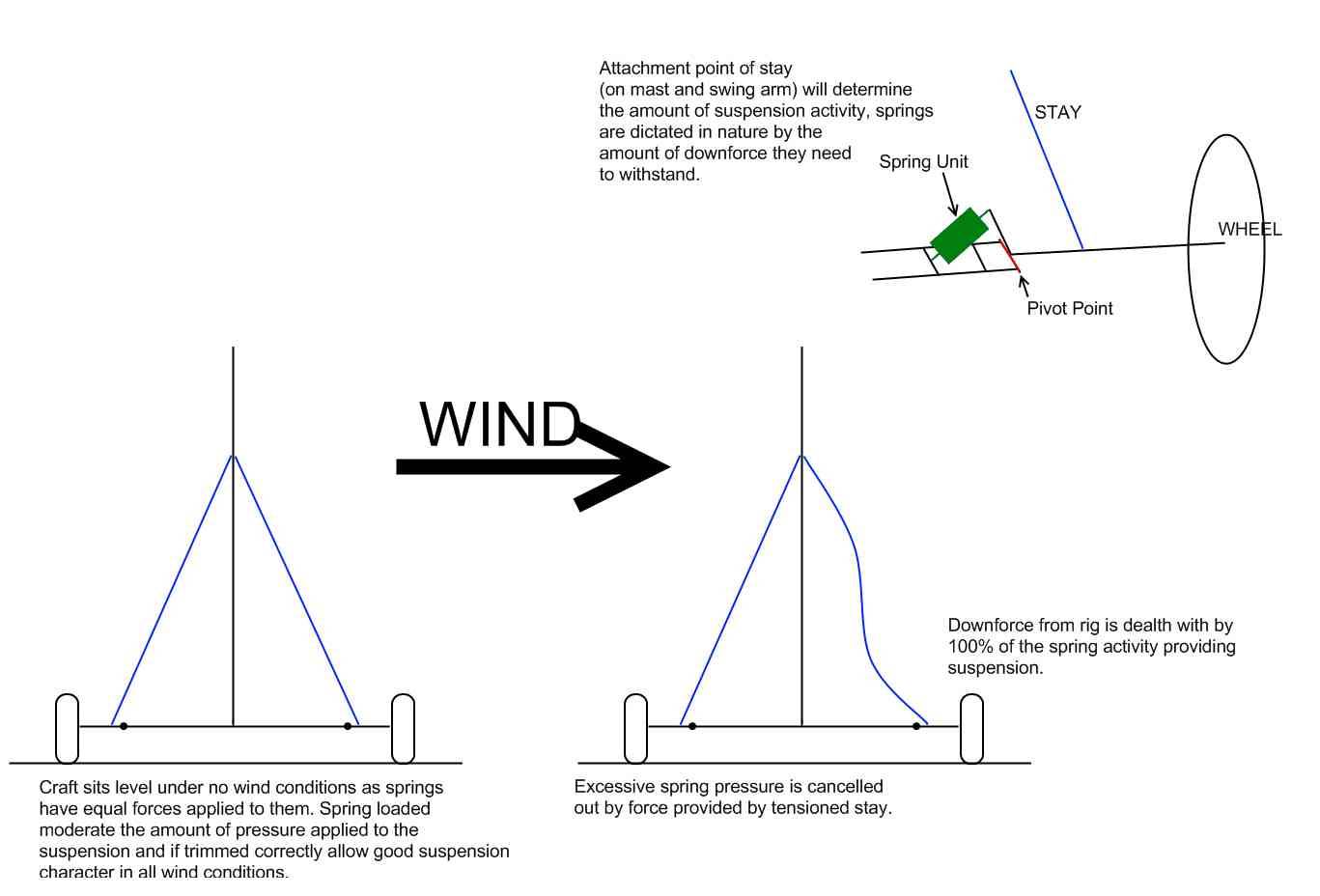 Attachment point of stay (on mast and swing arm) will determine the amount of suspension activity, springs are dictated in nature by the amount of downforce they need to withstand.

STAY

Spring Unit

WHEEL

Pivot Point

WIND

Downforce from rig is dealth with by 100% of the spring activity providing suspension.

Craft sits level under no wind conditions as springs have equal forces applied to them. Spring loaded moderate the amount of pressure applied to the suspension and if trimmed correctly allow good suspension character in all wind conditions.

Excessive spring pressure is cancelled out by force provided by tensioned stay.