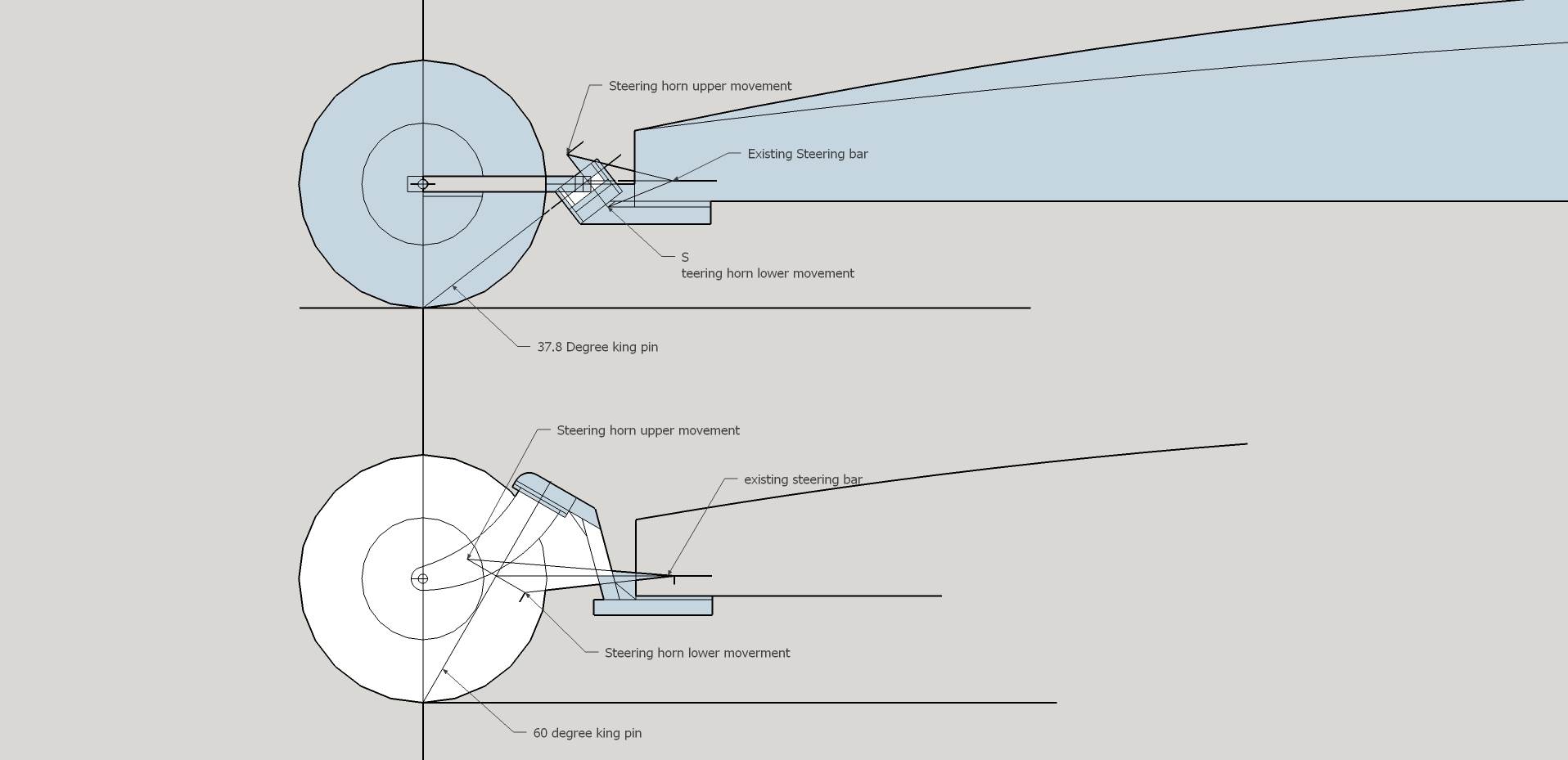 Steering horn upper movement

Existing Steering bar

S
teering horn lower movement

37.8 Degree king pin

Steering horn upper movement

existing steering bar

Steering horn lower moverment

60 degree king pin