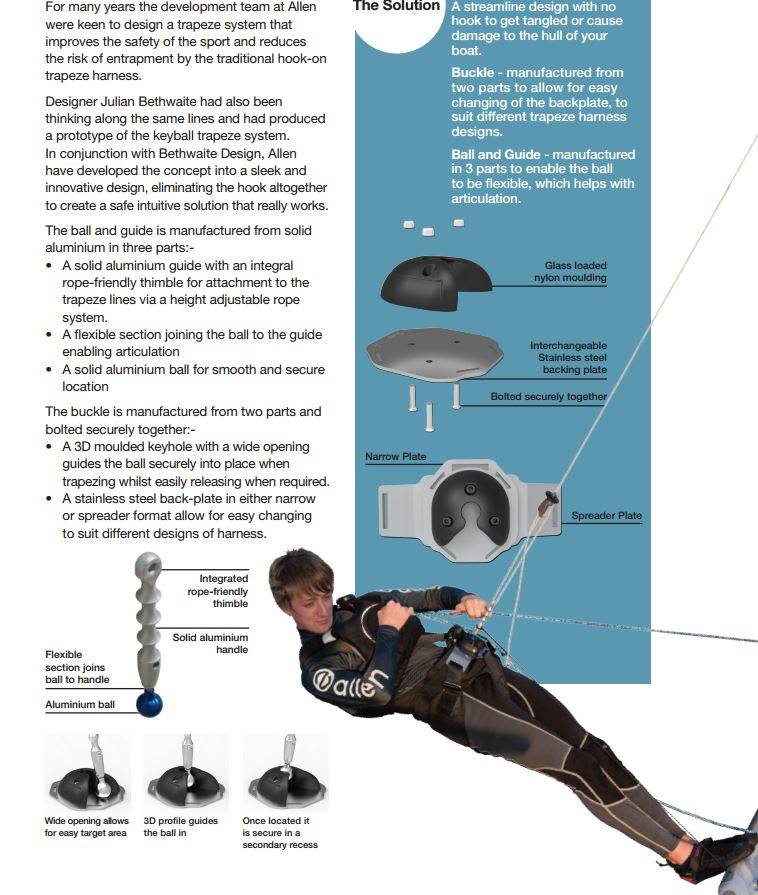 For many years the development team at Allen were keen to design a trapeze system that improves the safety of the sport and reduces the risk of entrapment by the traditional hook-on trapeze harness.

Designer Julian Bethwaite had also been thinking along the same lines and had produced a prototype of the keyball trapeze system. In conjunction with Bethwaite Design, Allen have developed the concept into a sleek and innovative design, eliminating the hook altogether to create a safe intuitive solution that really works.

The ball and guide is manufactured from solid aluminium in three parts:-
• A solid aluminium guide with an integral rope-friendly thimble for attachment to the trapeze lines via a height adjustable rope system.
• A flexible section joining the ball to the guide enabling articulation
• A solid aluminium ball for smooth and secure location

The buckle is manufactured from two parts and bolted securely together:-
• A 3D moulded keyhole with a wide opening guides the ball securely into place when trapezing whilst easily releasing when required.
• A stainless steel back-plate in either narrow or spreader format allow for easy changing to suit different designs of harness.

Integrated rope-friendly thimble

Solid aluminium handle

Flexible section joins ball to handle

Aluminium ball

Wide opening allows for easy target area

3D profile guides the ball in

Once located it is secure in a secondary recess

The Solution

A streamline design with no hook to get tangled or cause damage to the hull of your boat.

Buckle - manufactured from two parts to allow for easy changing of the backplate, to suit different trapeze harness designs.

Ball and Guide - manufactured in 3 parts to enable the ball to be flexible, which helps with articulation.

Glass loaded nylon moulding

Interchangeable Stainless steel backing plate

Bolted securely together

Narrow Plate

Spreader Plate

allen